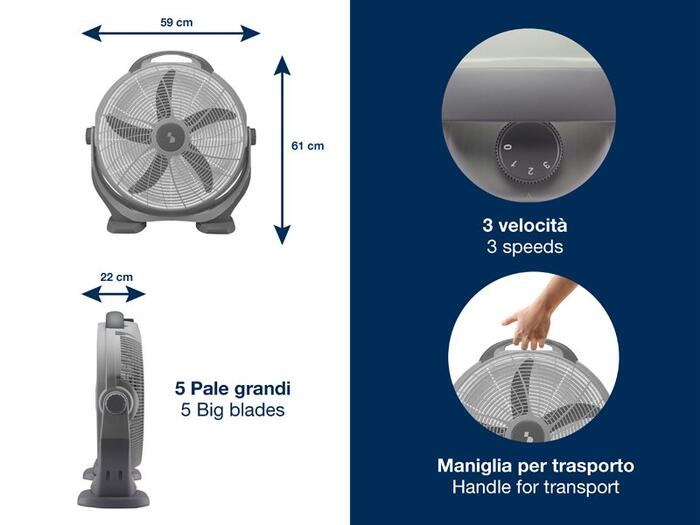 59 cm

61 cm

22 cm

5 Pale grandi
5 Big blades

0 1 2 3

3 velocità
3 speeds

Maniglia per trasporto
Handle for transport