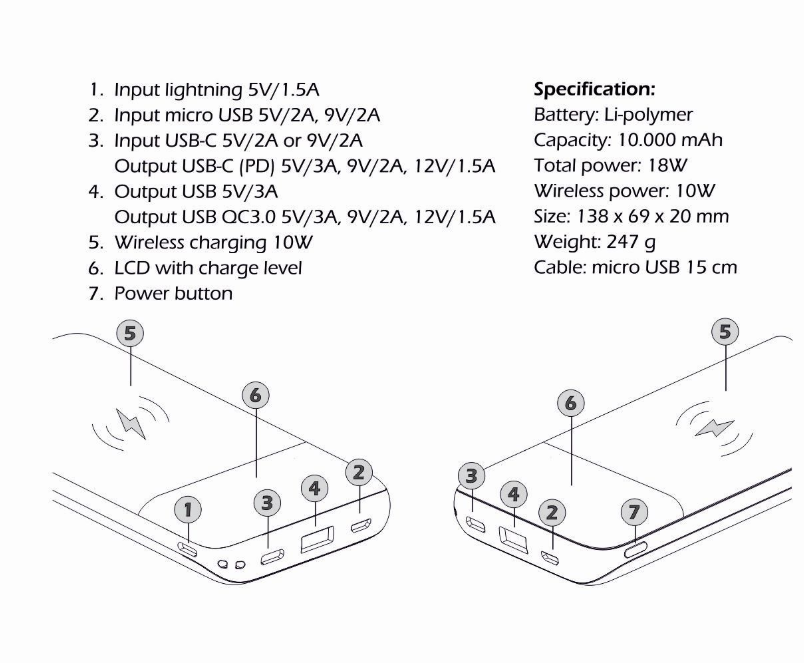 1. Input lightning 5V/1.5A
2. Input micro USB 5V/2A, 9V/2A
3. Input USB-C 5V/2A or 9V/2A
Output USB-C (PD) 5V/3A, 9V/2A, 12V/1.5A
4. Output USB 5V/3A
Output USB QC3.0 5V/3A, 9V/2A, 12V/1.5A
5. Wireless charging 10W
6. LCD with charge level
7. Power button

Specification:
Battery: Li-polymer
Capacity: 10.000 mAh
Total power: 18W
Wireless power: 10W
Size: 138 x 69 x 20 mm
Weight: 247 g
Cable: micro USB 15 cm

5
6
1
3
4
2

5
6
3
4
2
7