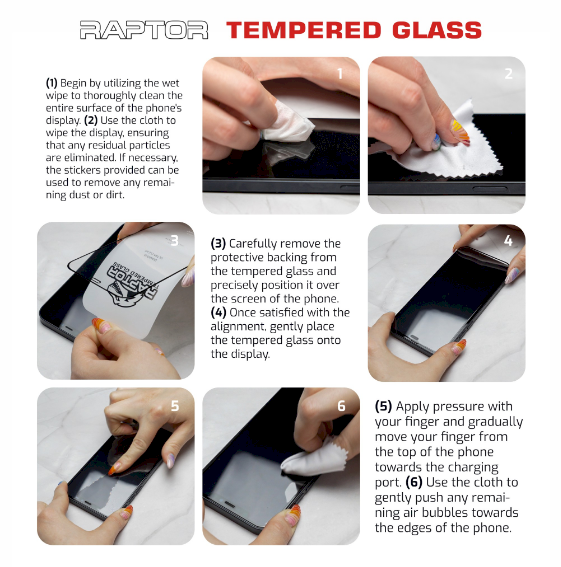 RAPTOR TEMPERED GLASS

(1) Begin by utilizing the wet wipe to thoroughly clean the entire surface of the phone's display. (2) Use the cloth to wipe the display, ensuring that any residual particles are eliminated. If necessary, the stickers provided can be used to remove any remaining dust or dirt.

1

2

3

RAPTOR TEMPERED GLASS

(3) Carefully remove the protective backing from the tempered glass and precisely position it over the screen of the phone. (4) Once satisfied with the alignment, gently place the tempered glass onto the display.

4

5

6

(5) Apply pressure with your finger and gradually move your finger from the top of the phone towards the charging port. (6) Use the cloth to gently push any remaining air bubbles towards the edges of the phone.