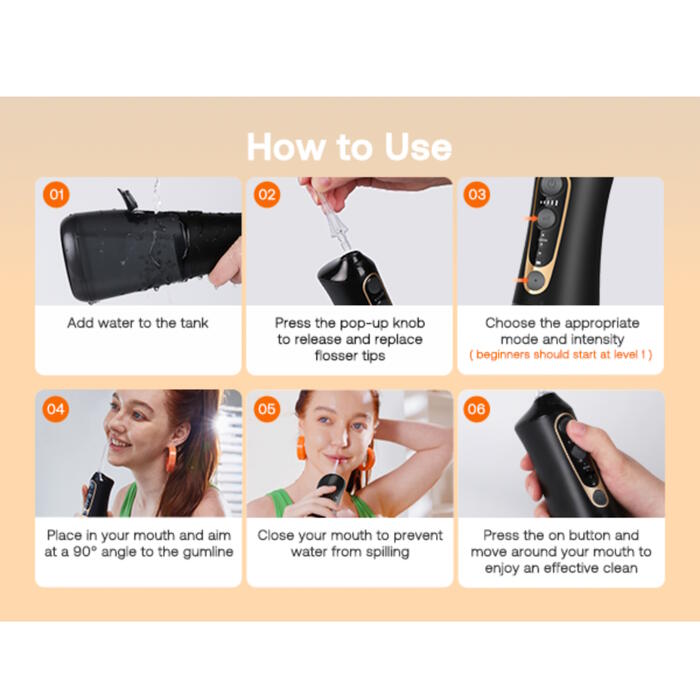 How to Use

01

Add water to the tank

02

Press the pop-up knob to release and replace flosser tips

03

Choose the appropriate mode and intensity
( beginners should start at level 1 )

04

Place in your mouth and aim at a 90° angle to the gumline

05

Close your mouth to prevent water from spilling

06

Press the on button and move around your mouth to enjoy an effective clean