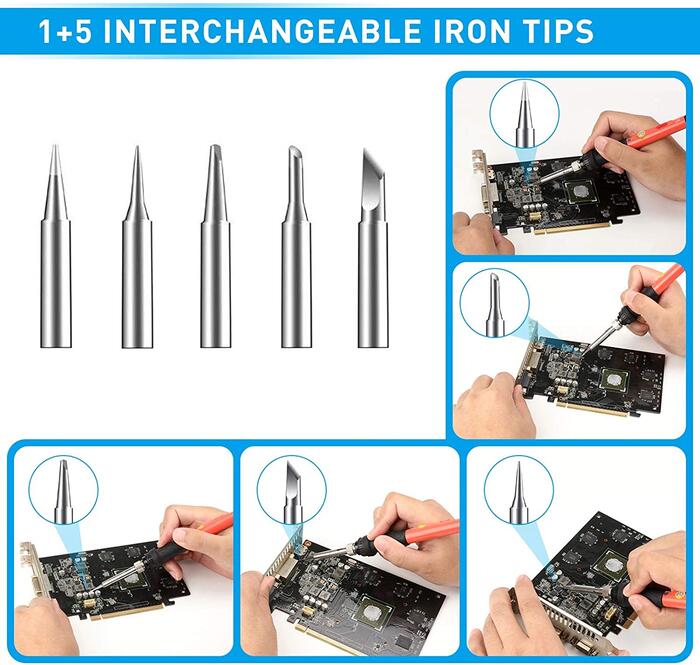 1+5 INTERCHANGEABLE IRON TIPS