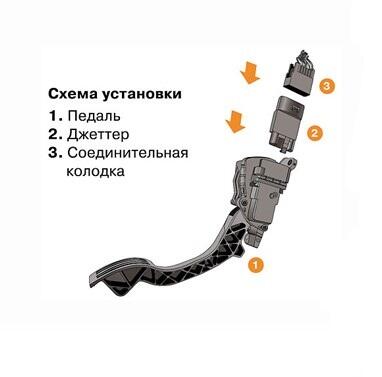 Схема установки
1. Педаль
2. Джеттер
3. Соединительная колодка

3
2
1